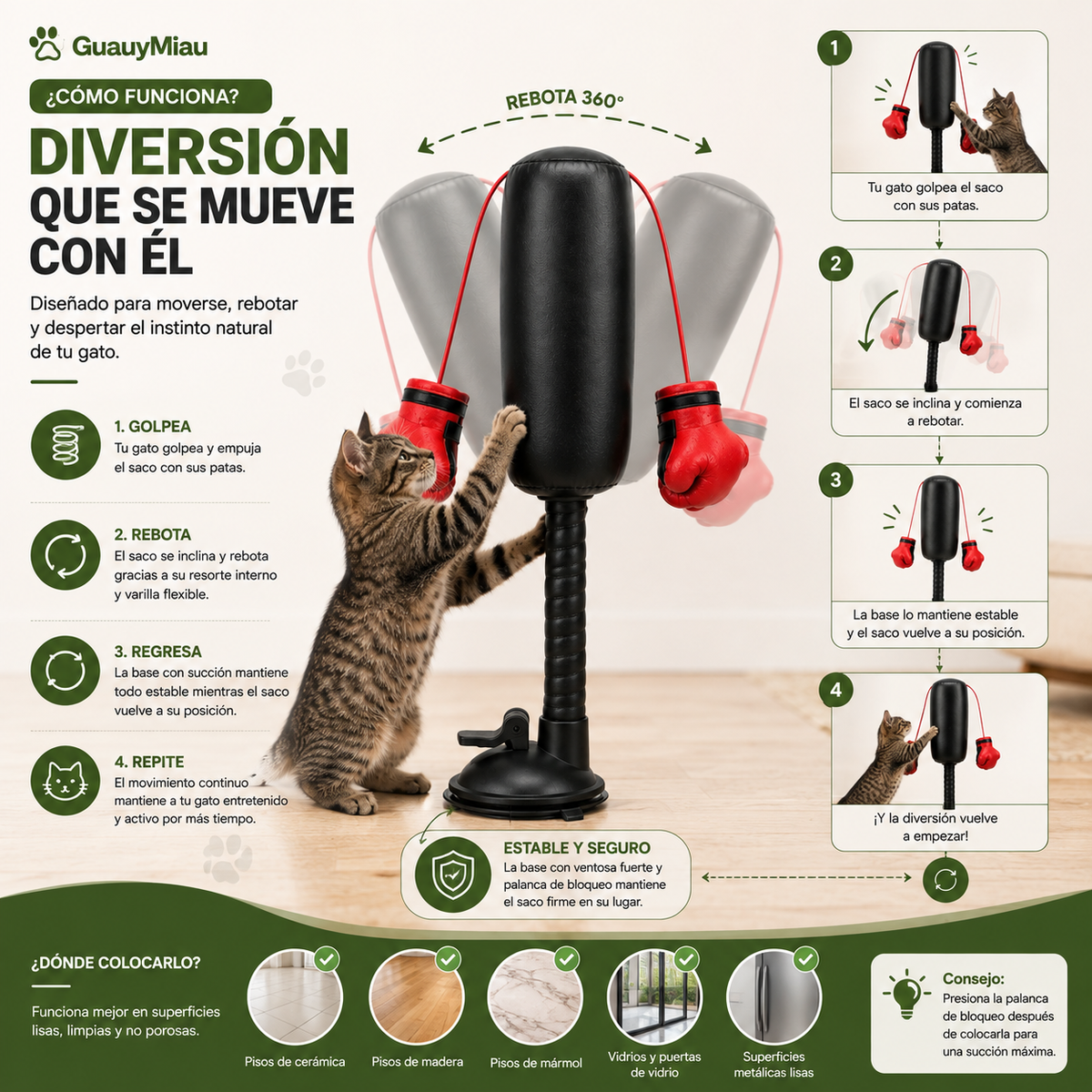 GuauyMiau

¿CÓMO FUNCIONA?

DIVERSIÓN QUE SE MUEVE CON ÉL

Diseñado para moverse, rebotar y despertar el instinto natural de tu gato.

1. GOLPEA
Tu gato golpea y empuja el saco con sus patas.

2. REBOTA
El saco se inclina y rebota gracias a su resorte interno y varilla flexible.

3. REGRESA
La base con succión mantiene todo estable mientras el saco vuelve a su posición.

4. REPITE
El movimiento continuo mantiene a tu gato entretenido y activo por más tiempo.

REBOTA 360°

ESTABLE Y SEGURO
La base con ventosa fuerte y palanca de bloqueo mantiene el saco firme en su lugar.

1
Tu gato golpea el saco con sus patas.

2
El saco se inclina y comienza a rebotar.

3
La base lo mantiene estable y el saco vuelve a su posición.

4
¡Y la diversión vuelve a empezar!

¿DÓNDE COLOCARLO?

Funciona mejor en superficies lisas, limpias y no porosas.

Pisos de cerámica

Pisos de madera

Pisos de mármol

Vidrios y puertas de vidrio

Superficies metálicas lisas

Consejo:
Presiona la palanca de bloqueo después de colocarla para una succión máxima.